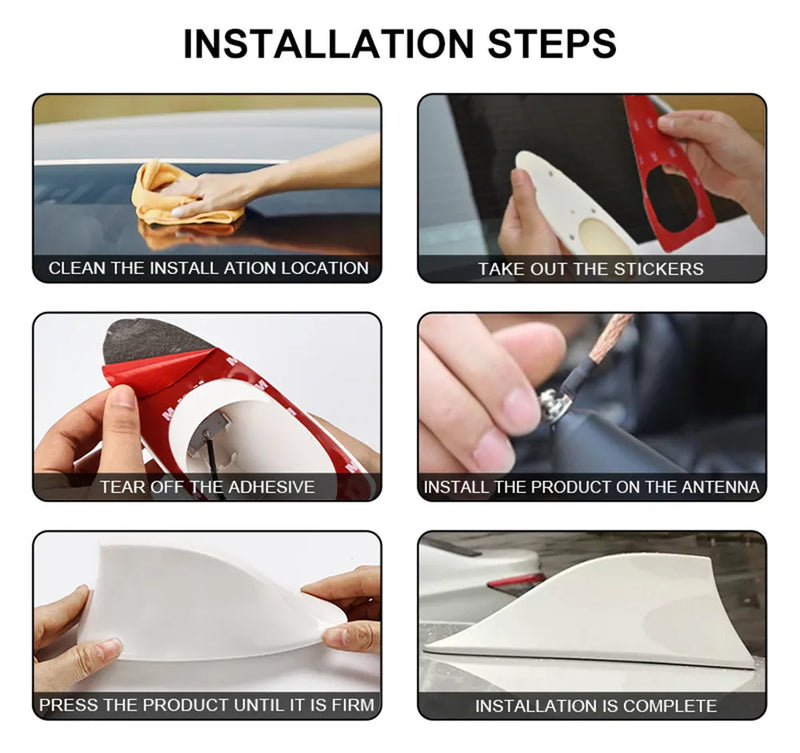 INSTALLATION STEPS

CLEAN THE INSTALL ATION LOCATION

TAKE OUT THE STICKERS

TEAR OFF THE ADHESIVE

INSTALL THE PRODUCT ON THE ANTENNA

PRESS THE PRODUCT UNTIL IT IS FIRM

INSTALLATION IS COMPLETE