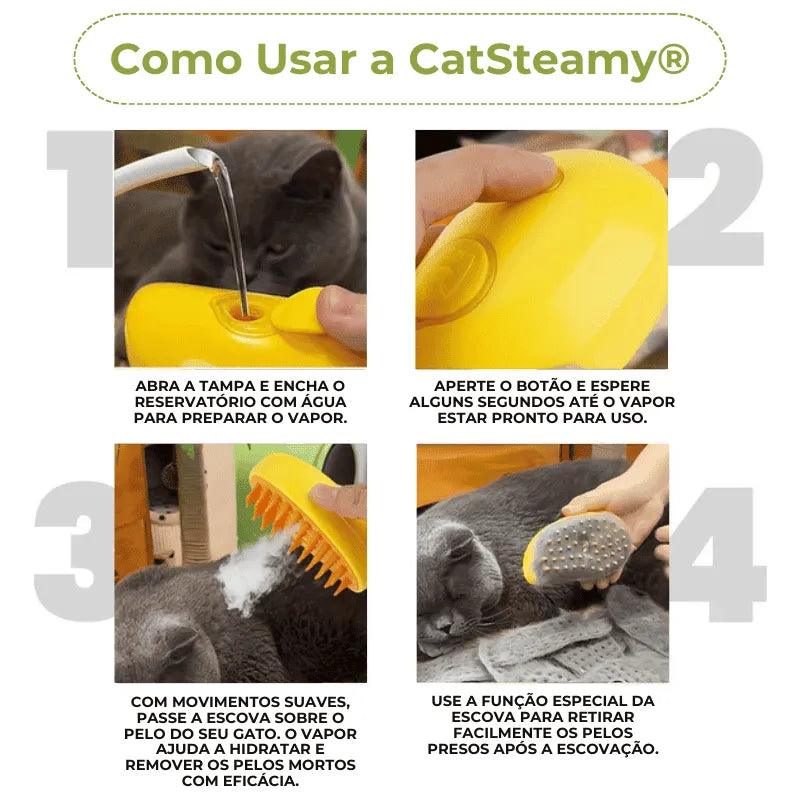 Como Usar a CatSteamy®

1

ABRA A TAMPA E ENCHA O RESERVATÓRIO COM ÁGUA PARA PREPARAR O VAPOR.

2

APERTE O BOTÃO E ESPERE ALGUNS SEGUNDOS ATÉ O VAPOR ESTAR PRONTO PARA USO.

3

COM MOVIMENTOS SUAVES, PASSE A ESCOVA SOBRE O PELO DO SEU GATO. O VAPOR AJUDA A HIDRATAR E REMOVER OS PELOS MORTOS COM EFICÁCIA.

4

USE A FUNÇÃO ESPECIAL DA ESCOVA PARA RETIRAR FACILMENTE OS PELOS PRESOS APÓS A ESCOVAÇÃO.