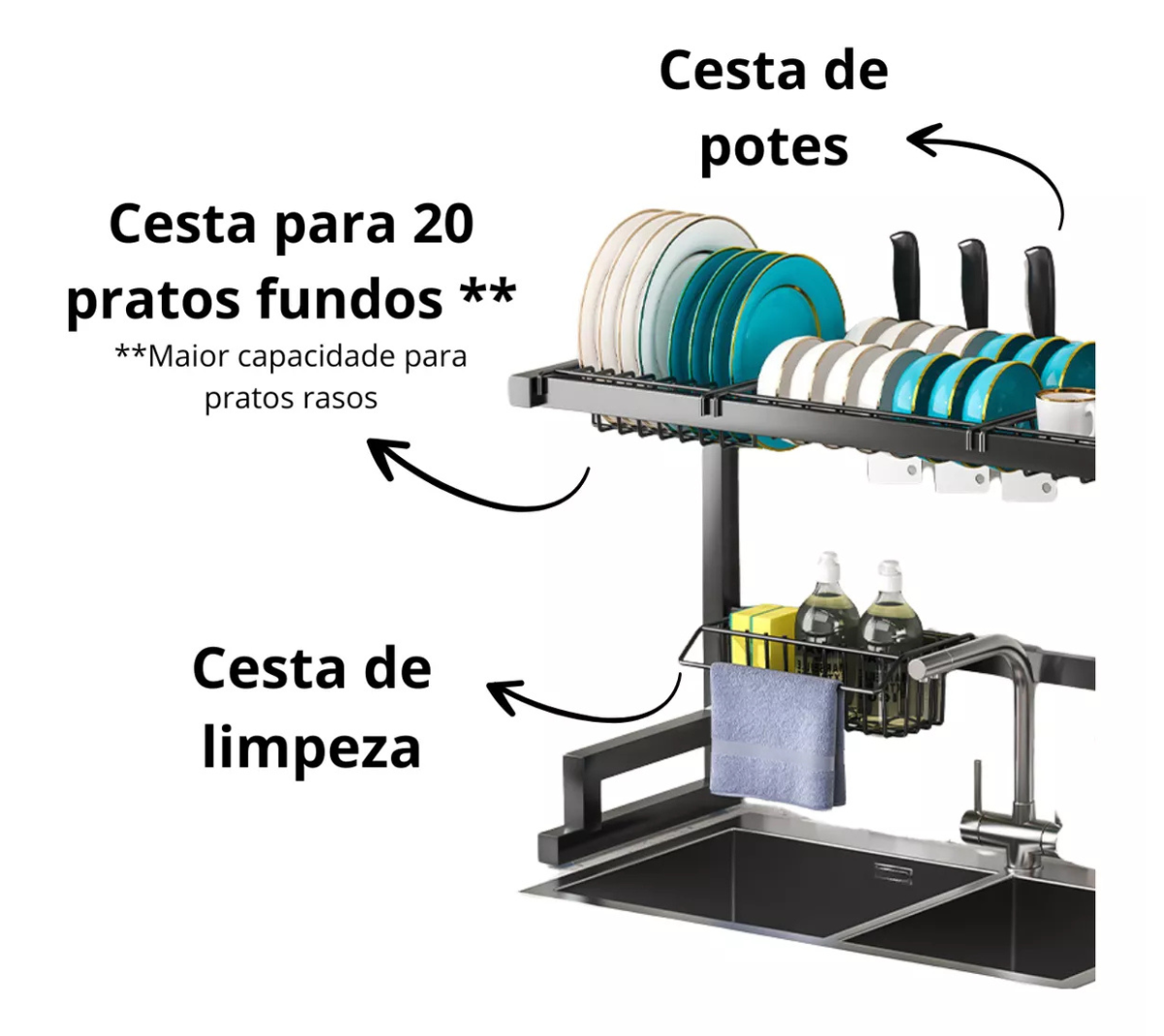 Cesta de potes

Cesta para 20 pratos fundos **

**Maior capacidade para pratos rasos

Cesta de limpeza