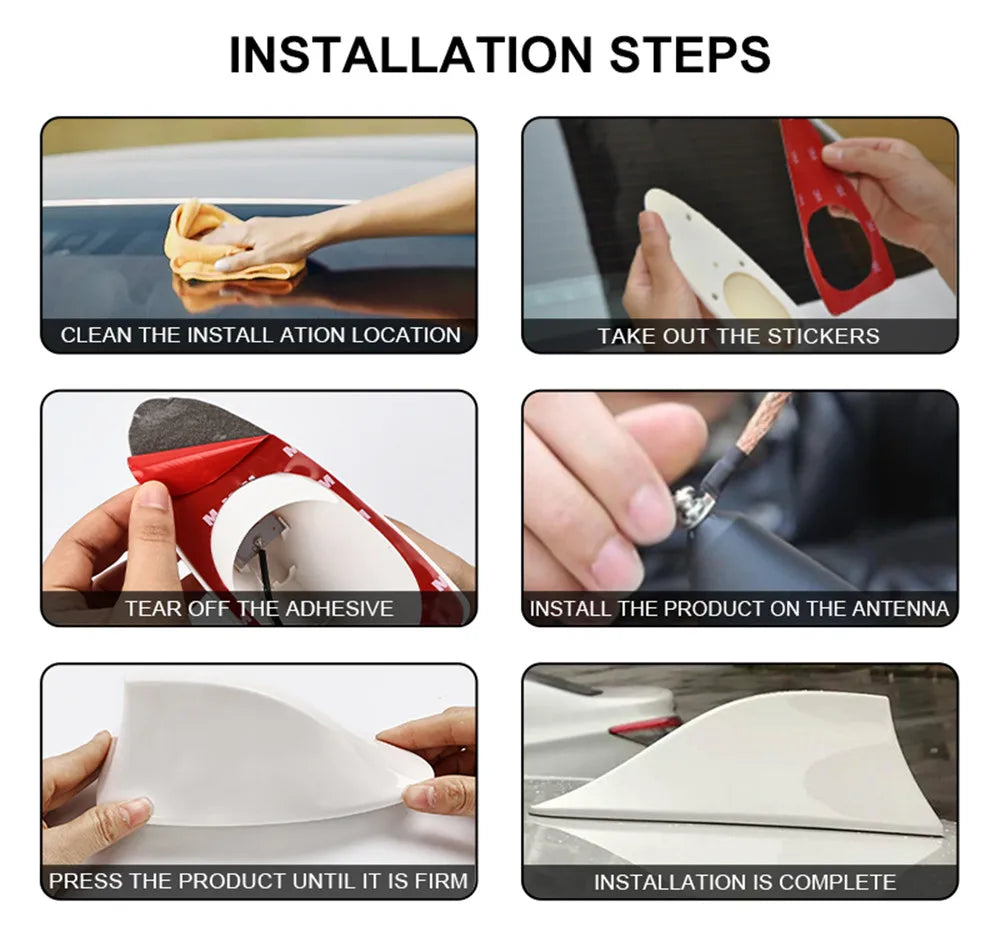 INSTALLATION STEPS

CLEAN THE INSTALL ATION LOCATION

TAKE OUT THE STICKERS

TEAR OFF THE ADHESIVE

INSTALL THE PRODUCT ON THE ANTENNA

PRESS THE PRODUCT UNTIL IT IS FIRM

INSTALLATION IS COMPLETE